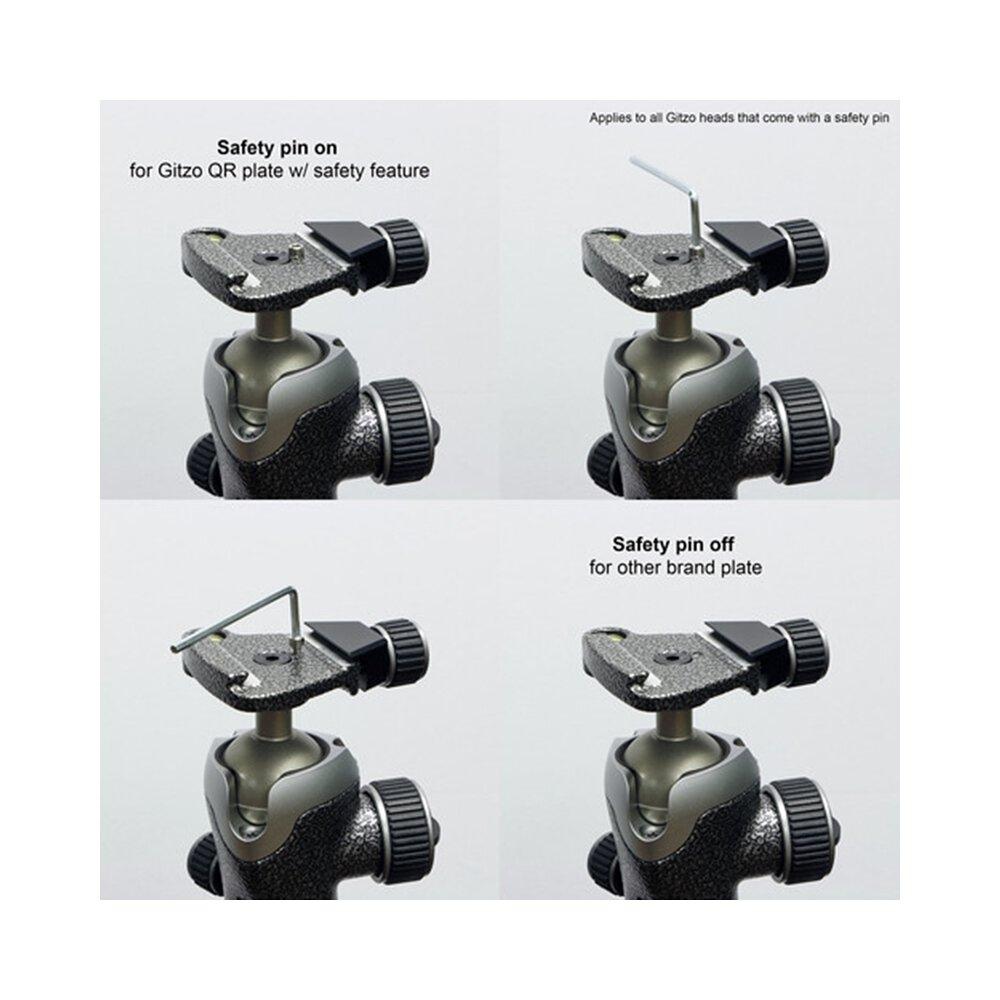 Safety pin on
for Gitzo QR plate w/ safety feature

Applies to all Gitzo heads that come with a safety pin

Safety pin off
for other brand plate