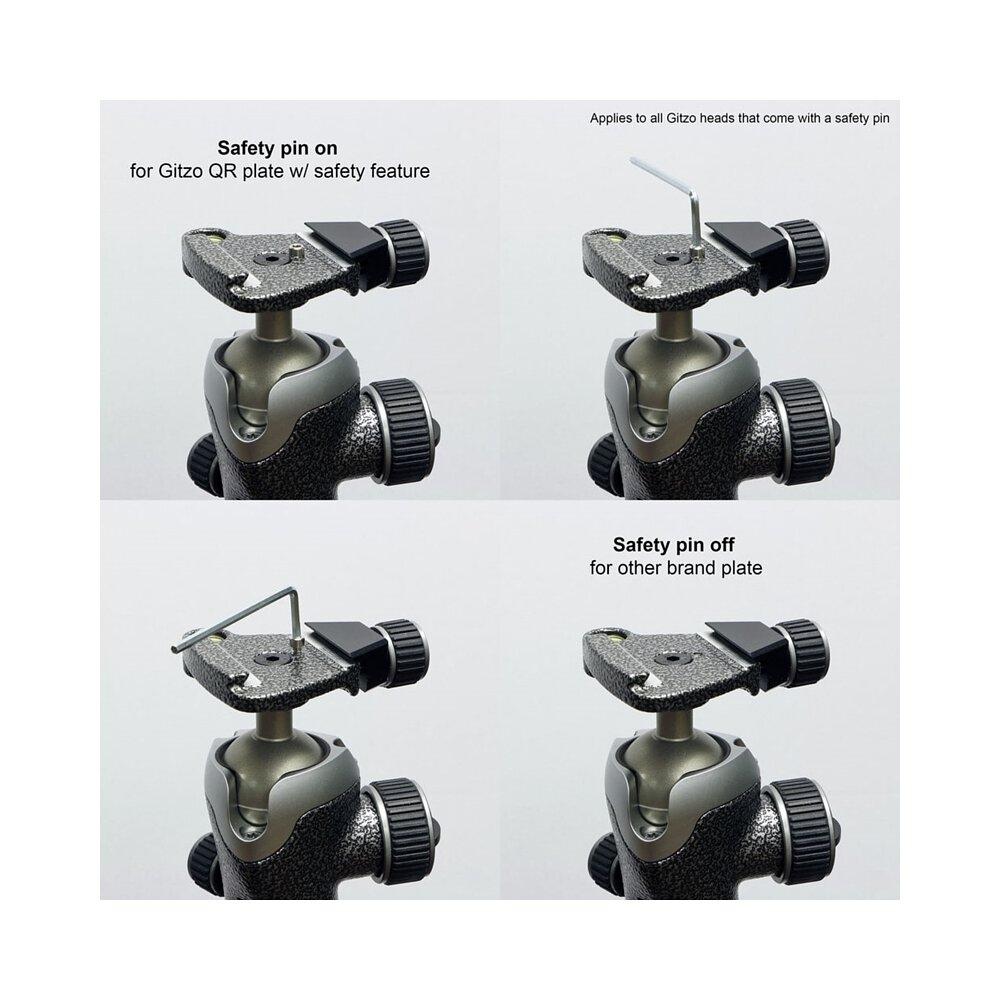 Safety pin on
for Gitzo QR plate w/ safety feature

Applies to all Gitzo heads that come with a safety pin

Safety pin off
for other brand plate